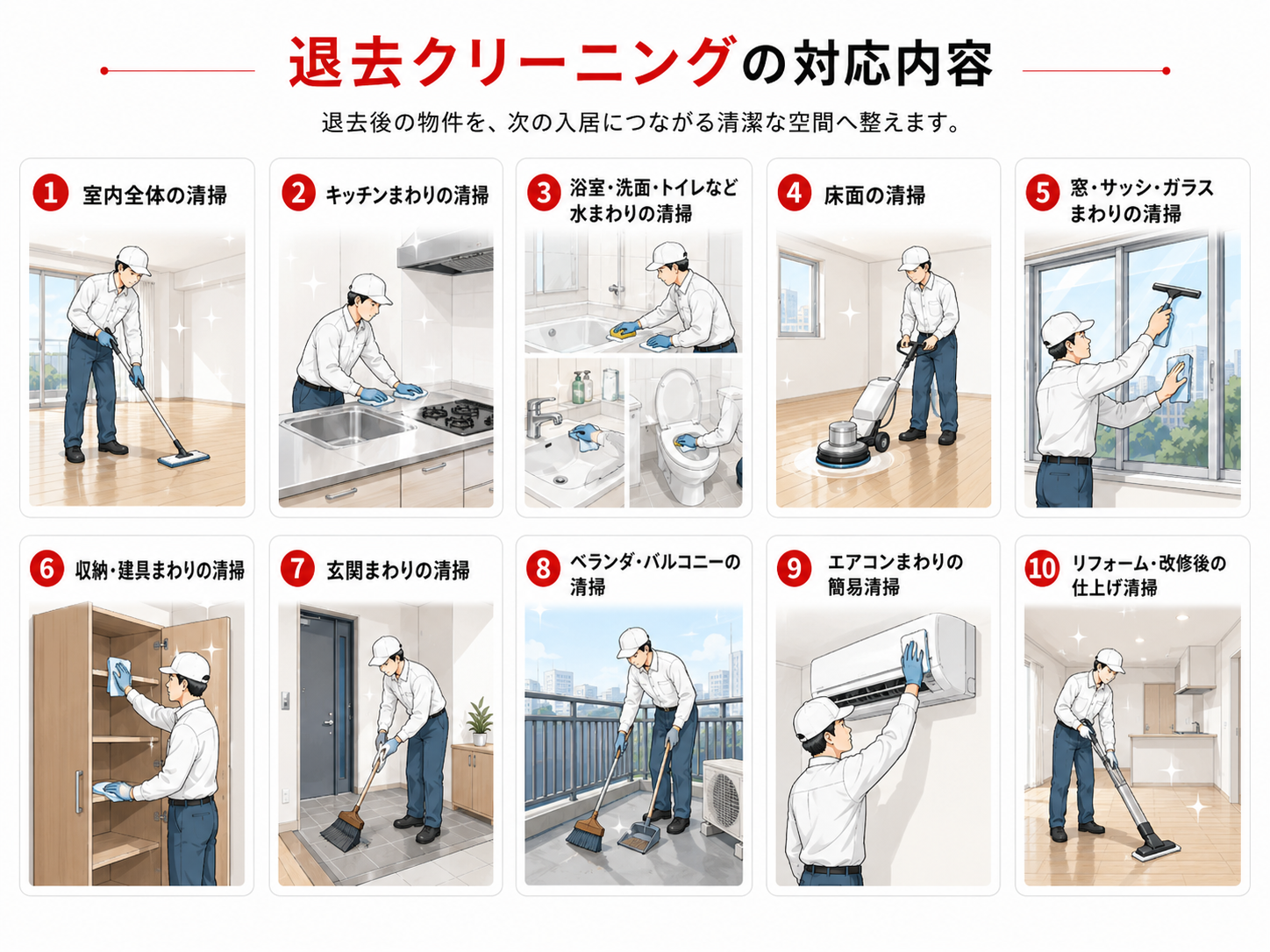 退去クリーニングの対応内容

退去後の物件を、次の入居につながる清潔な空間へ整えます。

1 室内全体の清掃

2 キッチンまわりの清掃

3 浴室・洗面・トイレなど水まわりの清掃

4 床面の清掃

5 窓・サッシ・ガラスまわりの清掃

6 収納・建具まわりの清掃

7 玄関まわりの清掃

8 ベランダ・バルコニーの清掃

9 エアコンまわりの簡易清掃

10 リフォーム・改修後の仕上げ清掃